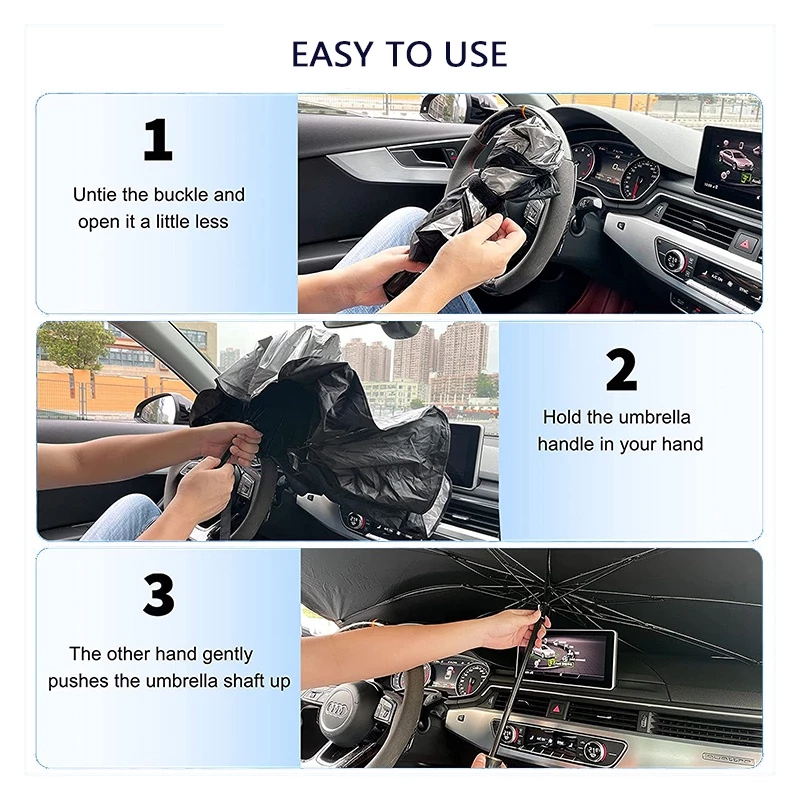 EASY TO USE

1

Untie the buckle and open it a little less

2

Hold the umbrella handle in your hand

3

The other hand gently pushes the umbrella shaft up